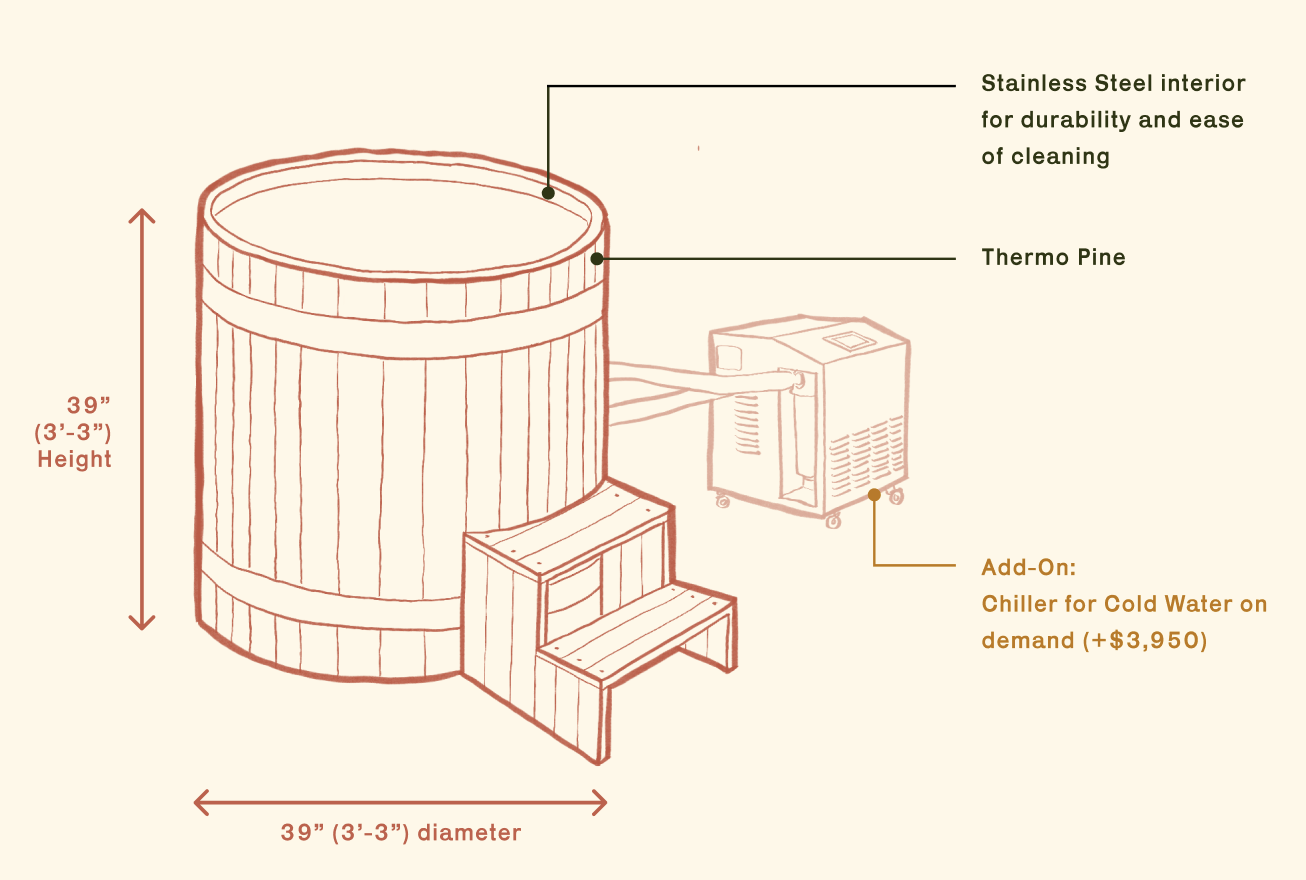 Stainless Steel interior for durability and ease of cleaning

Thermo Pine

39”
(3’-3”)
Height

Add-On:
Chiller for Cold Water on demand (+$3,950)

39” (3’-3”) diameter